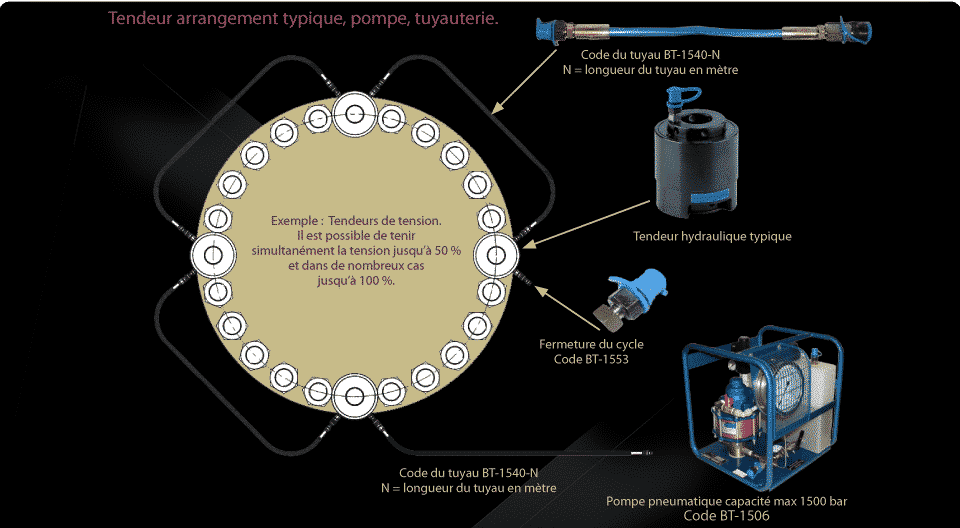 Tendeur arrangement typique, pompe, tuyauterie.

Code du tuyau BT-1540-N
N = longueur du tuyau en mètre

Exemple : Tendeurs de tension. Il est possible de tenir simultanément la tension jusqu'à 50 % et dans de nombreux cas jusqu'à 100 %.

Tendeur hydraulique typique

Fermeture du cycle
Code BT-1553

Code du tuyau BT-1540-N
N = longueur du tuyau en mètre

Pompe pneumatique capacité max 1500 bar
Code BT-1506